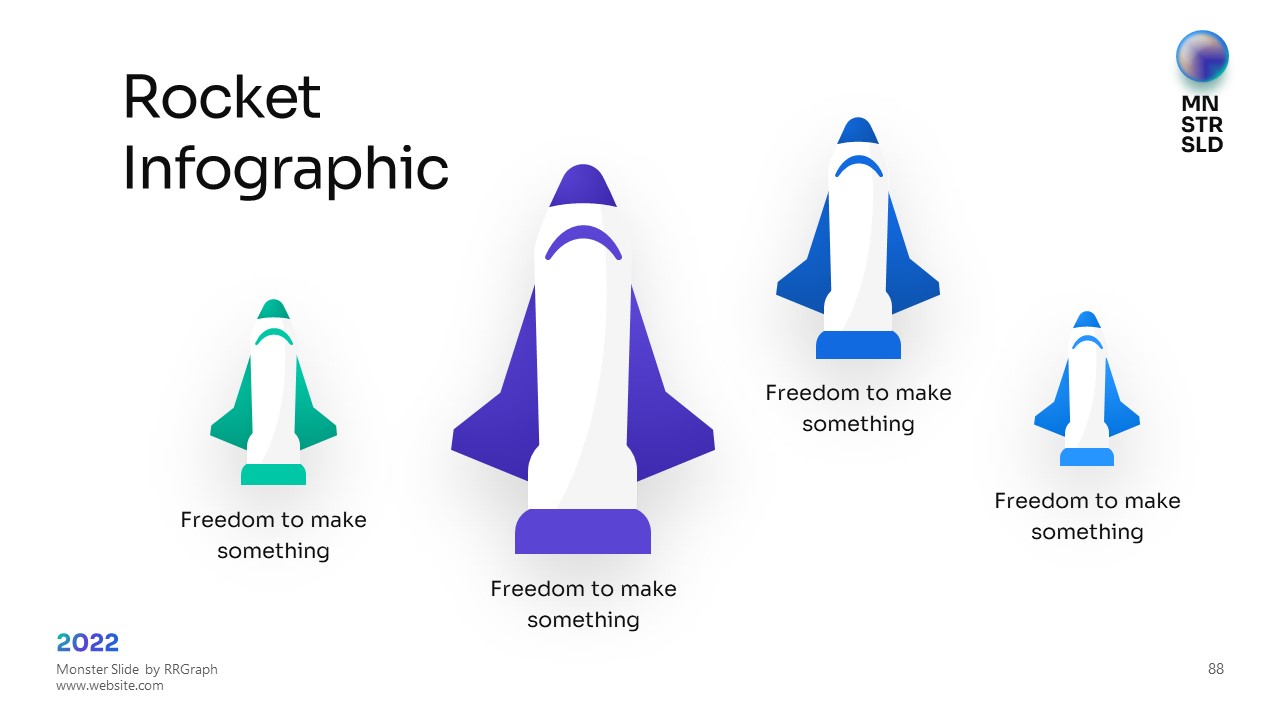 Rocket Infographic

MN
STR
SLD

Freedom to make something

Freedom to make something

Freedom to make something

Freedom to make something

2022
Monster Slide by RRGraph
www.website.com

88